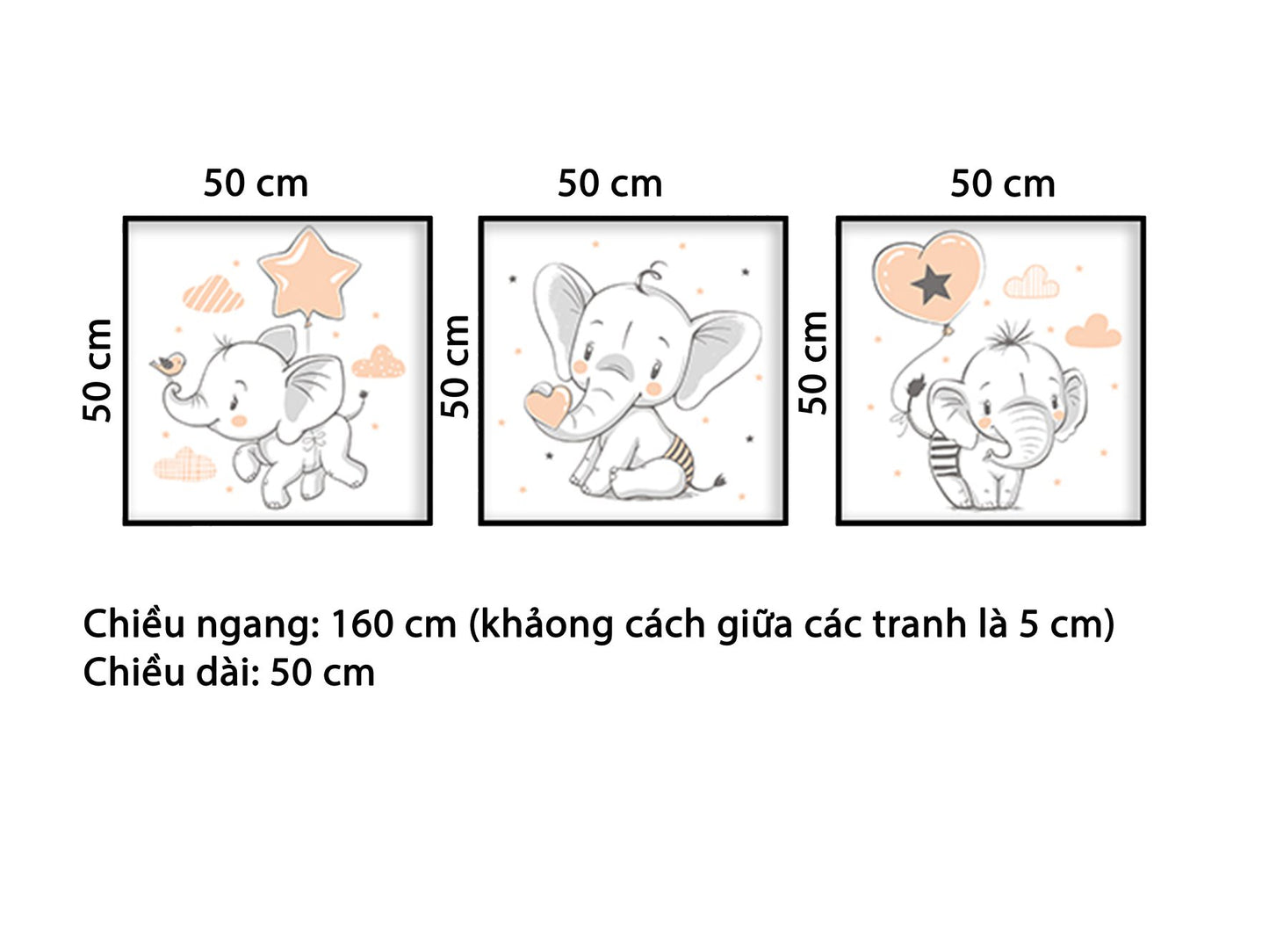 50 cm

50 cm

50 cm

50 cm

50 cm

50 cm

Chiều ngang: 160 cm (khảong cách giữa các tranh là 5 cm)
Chiều dài: 50 cm